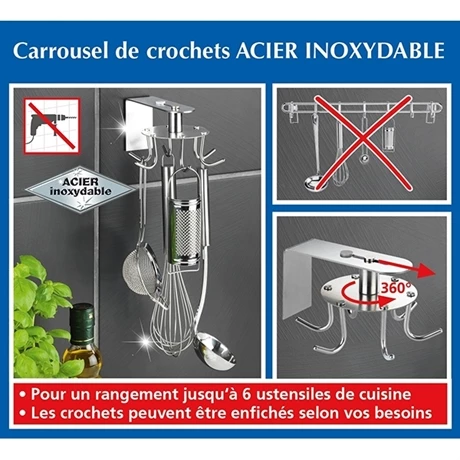 Carrousel de crochets ACIER INOXYDABLE

ACIER inoxydable

360°

• Pour un rangement jusqu'à 6 ustensiles de cuisine
• Les crochets peuvent être enfichés selon vos besoins